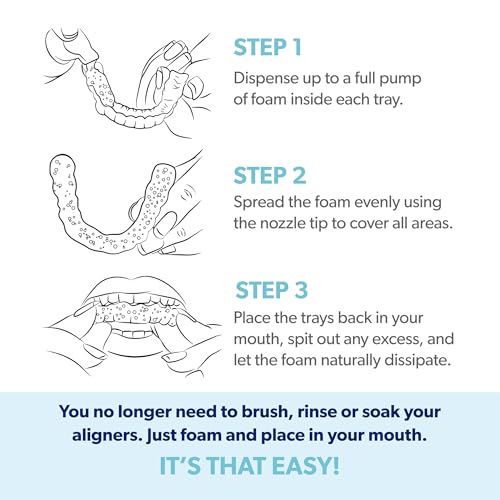 STEP 1
Dispense up to a full pump of foam inside each tray.

STEP 2
Spread the foam evenly using the nozzle tip to cover all areas.

STEP 3
Place the trays back in your mouth, spit out any excess, and let the foam naturally dissipate.

You no longer need to brush, rinse or soak your aligners. Just foam and place in your mouth.

IT'S THAT EASY!