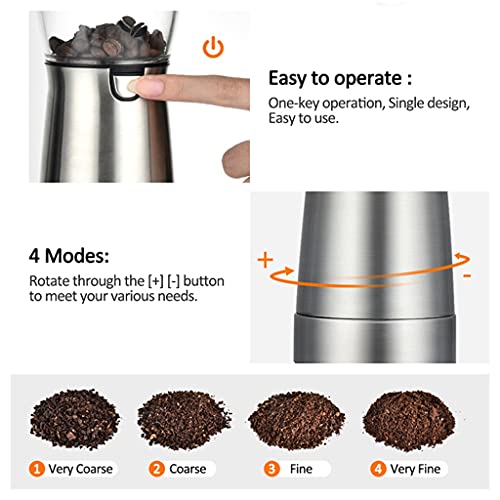 Easy to operate :
One-key operation, Single design, Easy to use.

4 Modes:
Rotate through the [+] [-] button to meet your various needs.

+
-

1 Very Coarse
2 Coarse
3 Fine
4 Very Fine