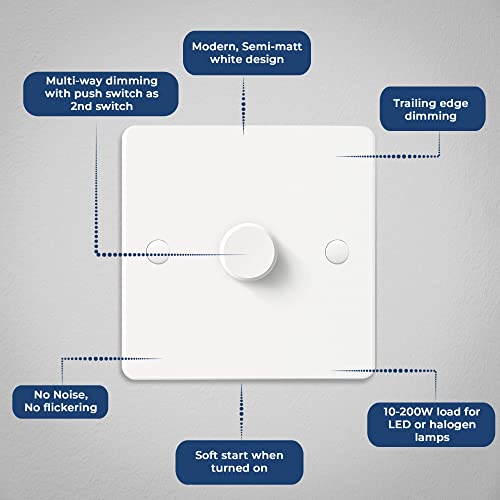 Modern, Semi-matt white design

Multi-way dimming with push switch as 2nd switch

Trailing edge dimming

No Noise, No flickering

10-200W load for LED or halogen lamps

Soft start when turned on