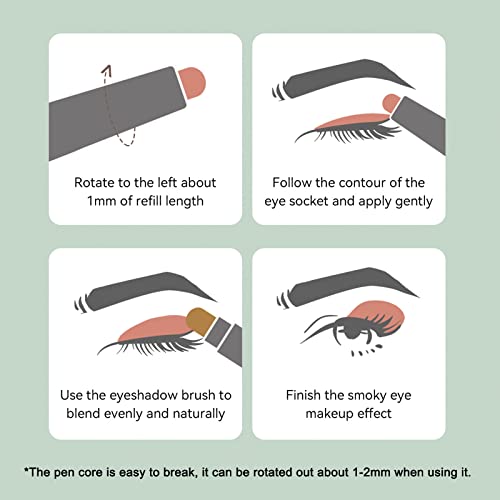 Rotate to the left about 1mm of refill length

Follow the contour of the eye socket and apply gently

Use the eyeshadow brush to blend evenly and naturally

Finish the smoky eye makeup effect

*The pen core is easy to break, it can be rotated out about 1-2mm when using it.