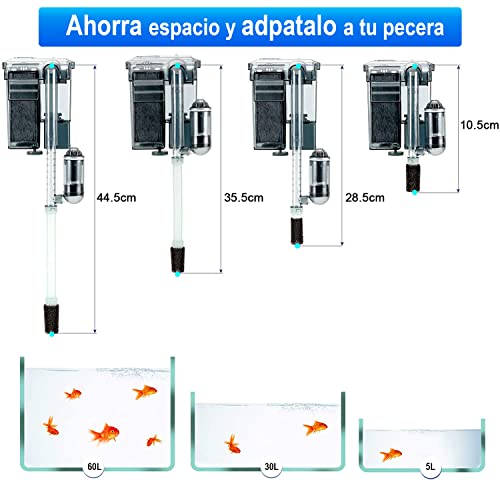 Ahorra espacio y adpatalo a tu pecera

44.5cm

35.5cm

28.5cm

10.5cm

60L

30L

5L