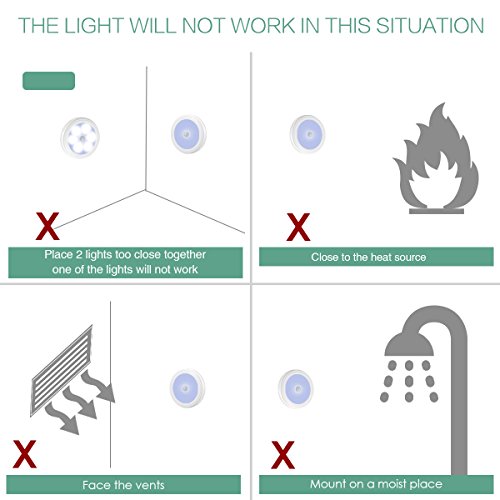 THE LIGHT WILL NOT WORK IN THIS SITUATION

X

Place 2 lights too close together one of the lights will not work

X

Close to the heat source

X

Face the vents

X

Mount on a moist place