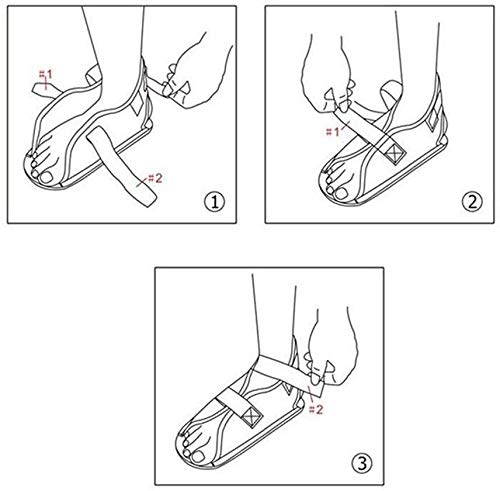 #1
#2
①

#1
②

#2
③