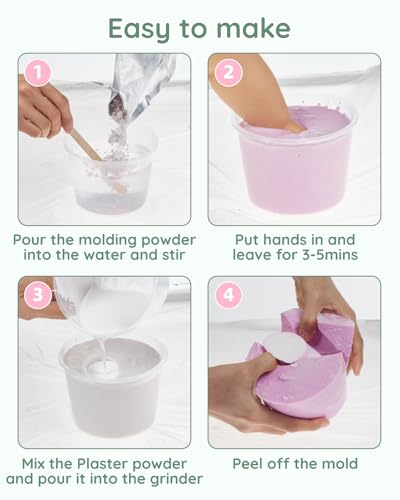 Easy to make

1

Pour the molding powder into the water and stir

2

Put hands in and leave for 3-5mins

3

Mix the Plaster powder and pour it into the grinder

4

Peel off the mold