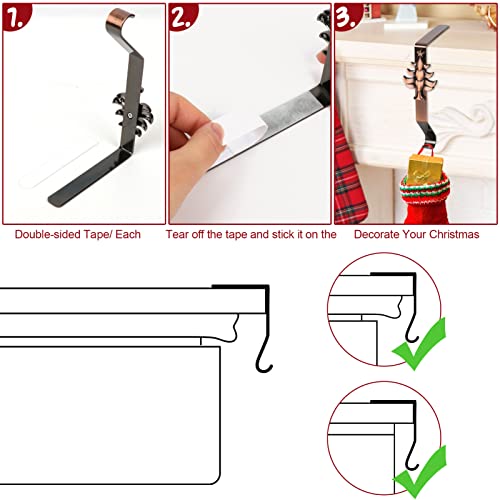 1.

2.

3.

Double-sided Tape/ Each

Tear off the tape and stick it on the

Decorate Your Christmas