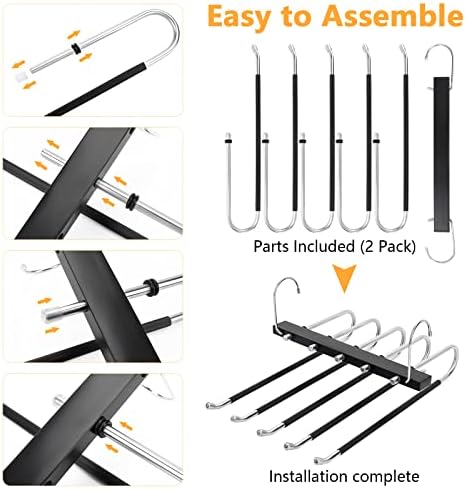 Easy to Assemble

Parts Included (2 Pack)

Installation complete