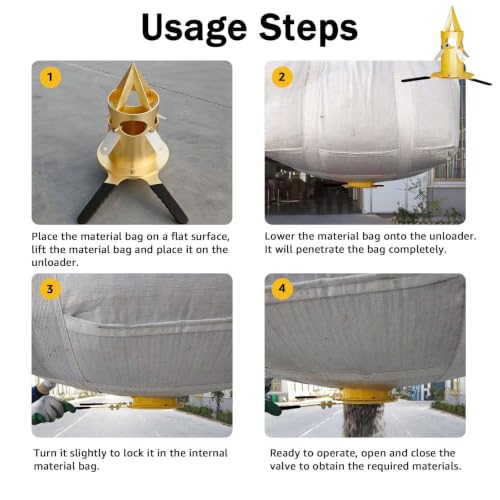 Usage Steps

1

Place the material bag on a flat surface, lift the material bag and place it on the unloader.

2

Lower the material bag onto the unloader. It will penetrate the bag completely.

3

Turn it slightly to lock it in the internal material bag.

4

Ready to operate, open and close the valve to obtain the required materials.