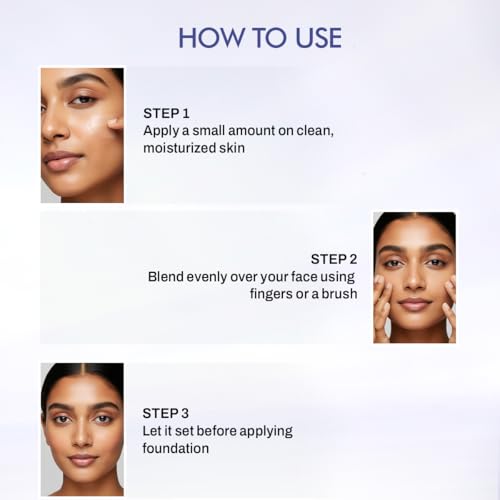 HOW TO USE

STEP 1
Apply a small amount on clean, moisturized skin

STEP 2
Blend evenly over your face using fingers or a brush

STEP 3
Let it set before applying foundation