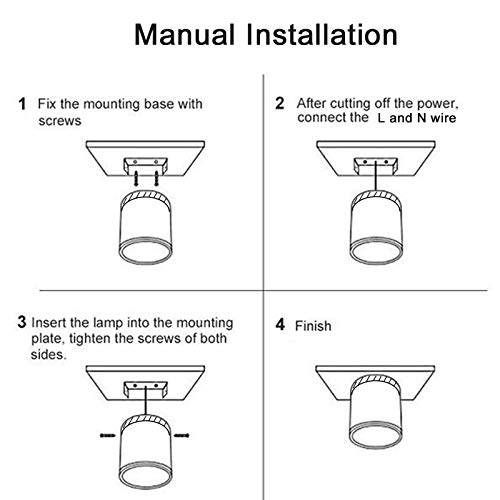 Manual Installation

1 Fix the mounting base with screws

2 After cutting off the power, connect the L and N wire

3 Insert the lamp into the mounting plate, tighten the screws of both sides.

4 Finish