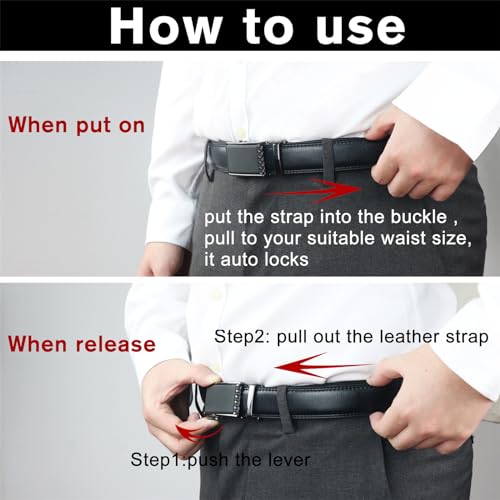 How to use

When put on

put the strap into the buckle , pull to your suitable waist size, it auto locks

When release

Step2: pull out the leather strap

Step1:push the lever