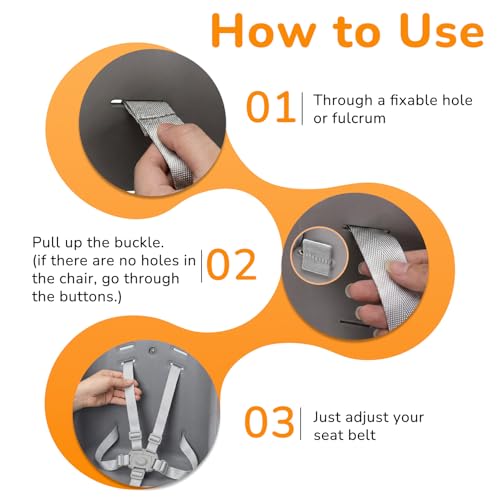 How to Use

01 Through a fixable hole or fulcrum

Pull up the buckle. (if there are no holes in the chair, go through the buttons.) 02

03 Just adjust your seat belt