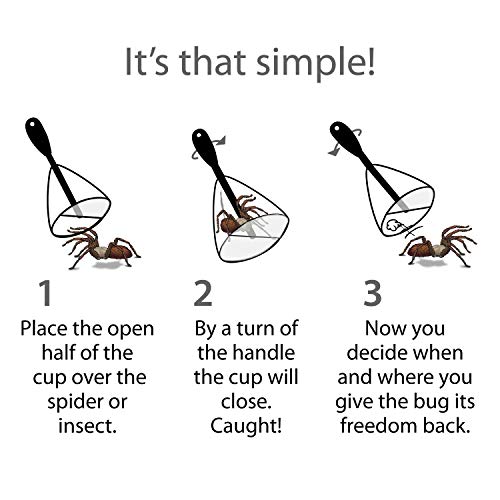 It's that simple!

1
Place the open half of the cup over the spider or insect.

2
By a turn of the handle the cup will close. Caught!

3
Now you decide when and where you give the bug its freedom back.