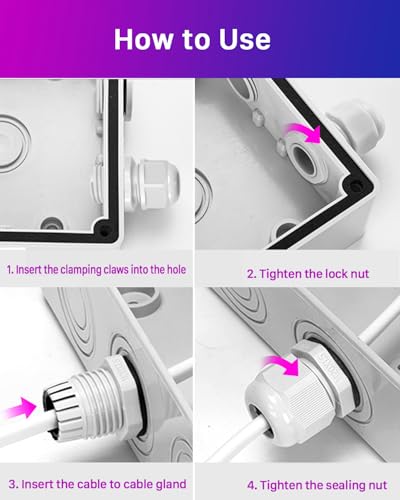 How to Use

1. Insert the clamping claws into the hole

2. Tighten the lock nut

3. Insert the cable to cable gland

4. Tighten the sealing nut