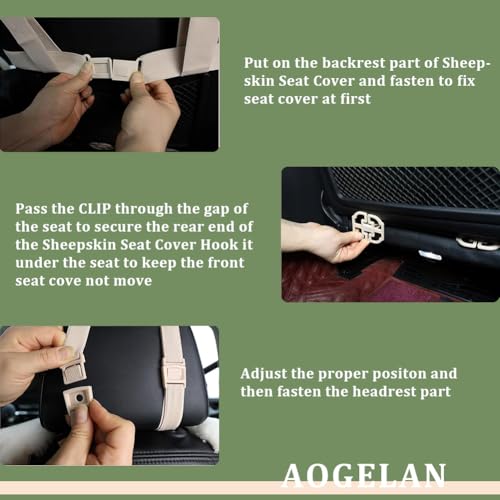 Put on the backrest part of Sheepskin Seat Cover and fasten to fix seat cover at first

Pass the CLIP through the gap of the seat to secure the rear end of the Sheepskin Seat Cover Hook it under the seat to keep the front seat cove not move

Adjust the proper positon and then fasten the headrest part

AOGELAN