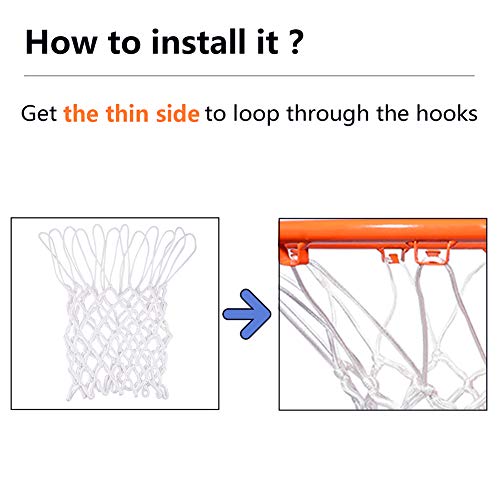 How to install it ?

Get the thin side to loop through the hooks