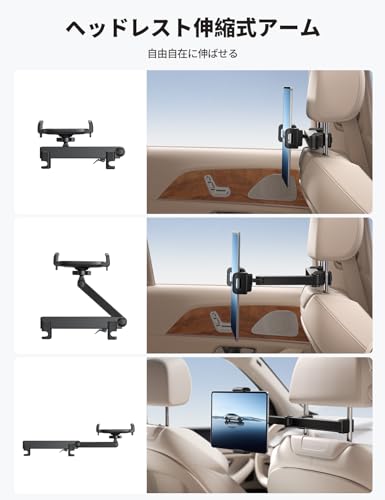 ヘッドレスト伸縮式アーム

自由自在に伸ばせる