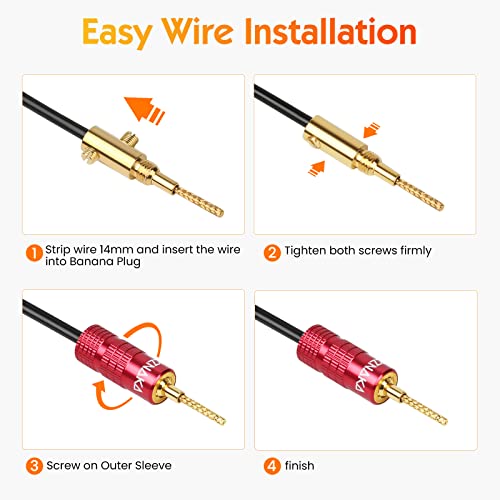 Easy Wire Installation

1 Strip wire 14mm and insert the wire into Banana Plug

2 Tighten both screws firmly

ZNAKA

3 Screw on Outer Sleeve

ZNAKA

4 finish