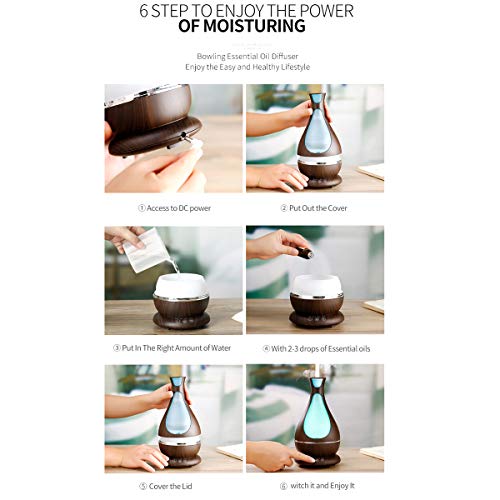 6 STEP TO ENJOY THE POWER
OF MOISTURING

Bowling Essential Oil Diffuser
Enjoy the Easy and Healthy Lifestyle

① Access to DC power

② Put Out the Cover

③ Put In The Right Amount of Water

④ With 2-3 drops of Essential oils

⑤ Cover the Lid

⑥ witch it and Enjoy It