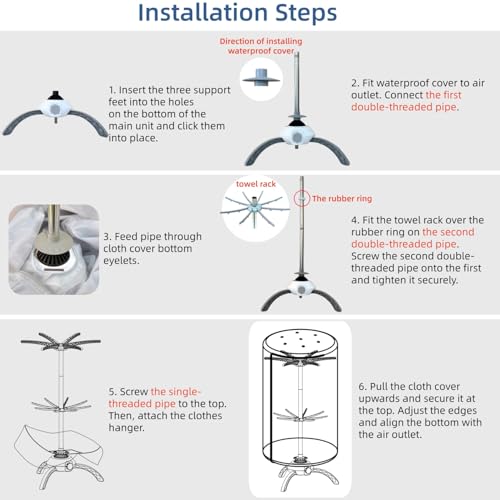 Installation Steps

1. Insert the three support feet into the holes on the bottom of the main unit and click them into place.

Direction of installing waterproof cover

2. Fit waterproof cover to air outlet. Connect the first double-threaded pipe.

3. Feed pipe through cloth cover bottom eyelets.

towel rack

The rubber ring

4. Fit the towel rack over the rubber ring on the second double-threaded pipe. Screw the second double-threaded pipe onto the first and tighten it securely.

5. Screw the single-threaded pipe to the top. Then, attach the clothes hanger.

6. Pull the cloth cover upwards and secure it at the top. Adjust the edges and align the bottom with the air outlet.