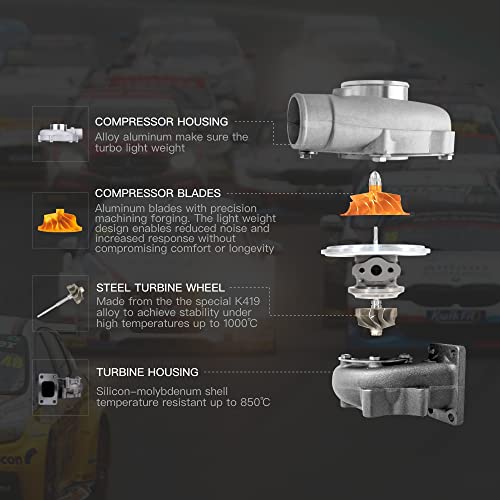 COMPRESSOR HOUSING
Alloy aluminum make sure the turbo light weight

COMPRESSOR BLADES
Aluminum blades with precision machining forging. The light weight design enables reduced noise and increased response without compromising comfort or longevity

STEEL TURBINE WHEEL
Made from the the special K419 alloy to achieve stability under high temperatures up to 1000℃

TURBINE HOUSING
Silicon-molybdenum shell temperature resistant up to 850℃