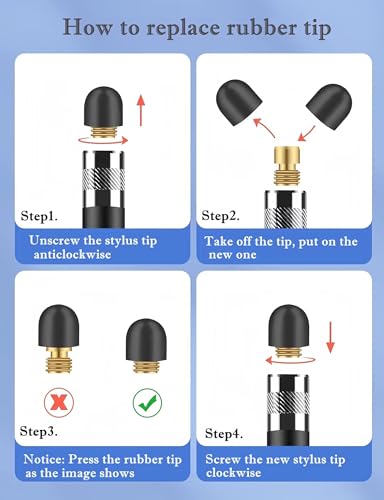 How to replace rubber tip

Step1.

Unscrew the stylus tip anticlockwise

Step2.

Take off the tip, put on the new one

Step3.

Notice: Press the rubber tip as the image shows

Step4.

Screw the new stylus tip clockwise