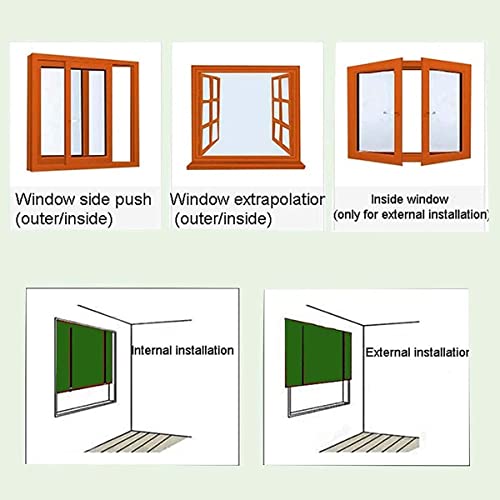 Window side push
(outer/inside)

Window extrapolatior
(outer/inside)

Inside window
(only for external installation)

Internal installation

External installatior