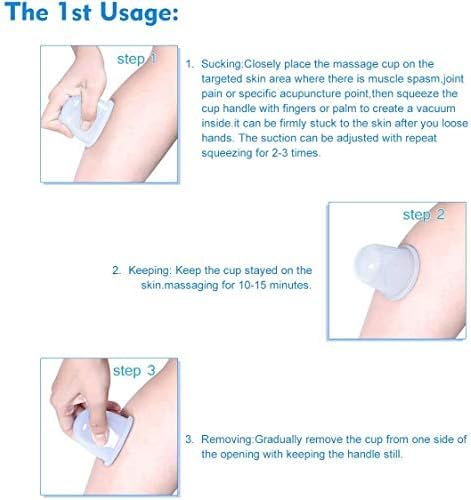 The 1st Usage:

step 1

1. Sucking:Closely place the massage cup on the targeted skin area where there is muscle spasm,joint pain or specific acupuncture point,then squeeze the cup handle with fingers or palm to create a vacuum inside.it can be firmly stuck to the skin after you loose hands. The suction can be adjusted with repeat squeezing for 2-3 times.

step 2

2. Keeping: Keep the cup stayed on the skin.massaging for 10-15 minutes.

step 3

3. Removing:Gradually remove the cup from one side of the opening with keeping the handle still.