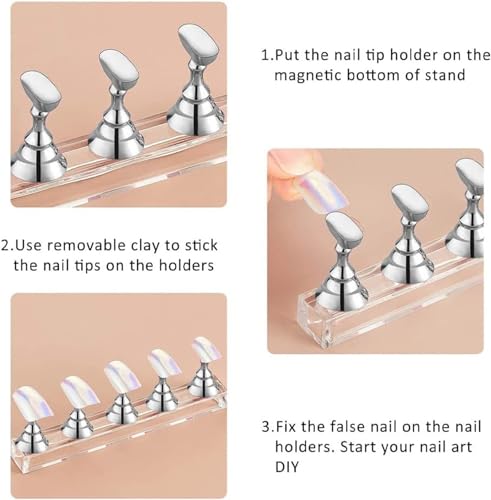 1.Put the nail tip holder on the magnetic bottom of stand

2.Use removable clay to stick the nail tips on the holders

3.Fix the false nail on the nail holders. Start your nail art DIY