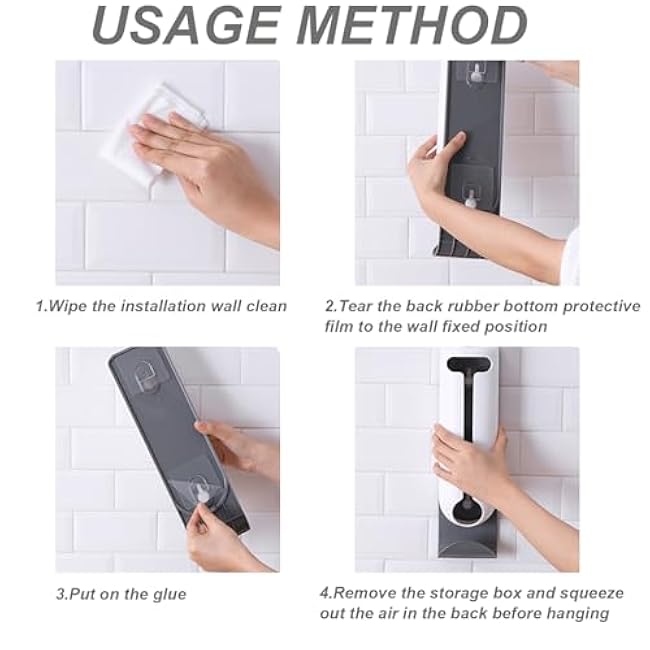 USAGE METHOD

1.Wipe the installation wall clean

2.Tear the back rubber bottom protective film to the wall fixed position

3.Put on the glue

4.Remove the storage box and squeeze out the air in the back before hanging