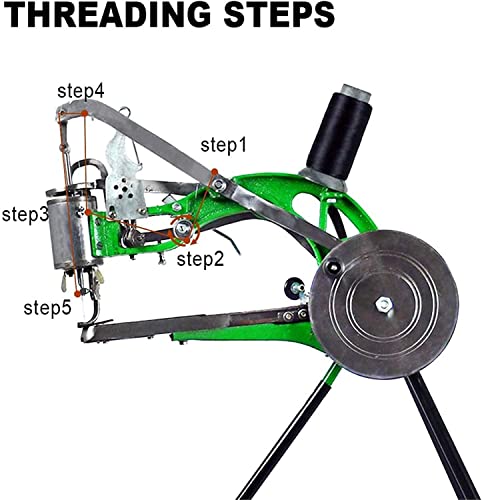 THREADING STEPS

step4

step1

step3

step2

step5