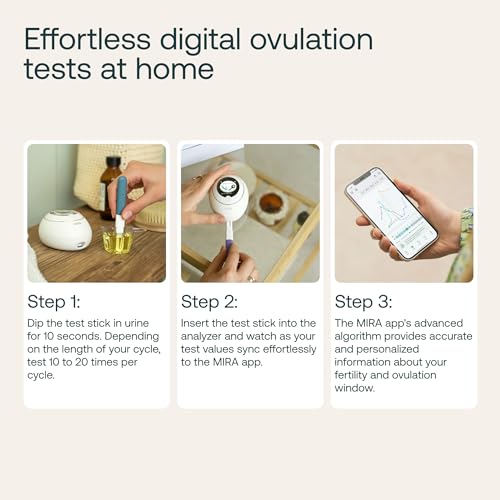 Effortless digital ovulation tests at home

Step 1:

Dip the test stick in urine for 10 seconds. Depending on the length of your cycle, test 10 to 20 times per cycle.

Step 2:

Insert the test stick into the analyzer and watch as your test values sync effortlessly to the MIRA app.

Step 3:

The MIRA app's advanced algorithm provides accurate and personalized information about your fertility and ovulation window.