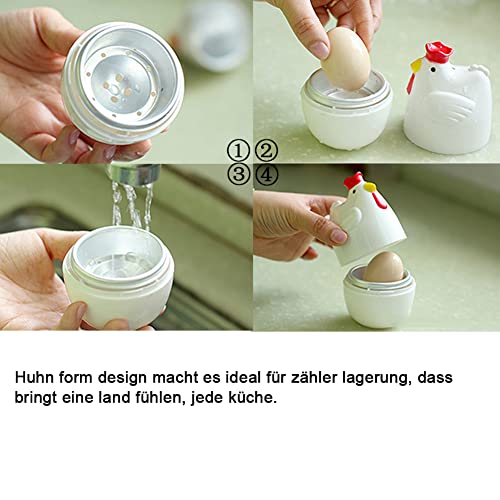 ① ②
③ ④

Huhn form design macht es ideal für zähler lagerung, dass bringt eine land fühlen, jede küche.