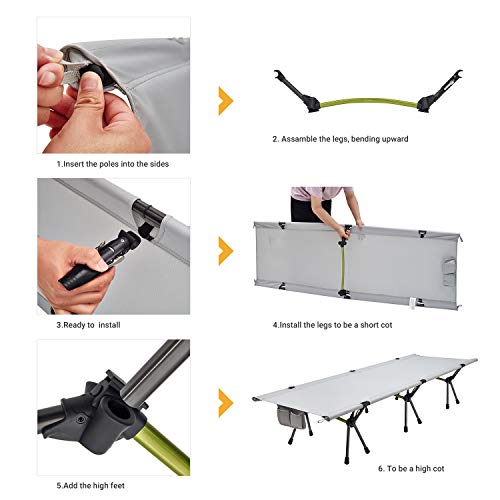 1.Insert the poles into the sides

2. Assamble the legs, bending upward

3.Ready to install

4.Install the legs to be a short cot

5.Add the high feet

6. To be a high cot