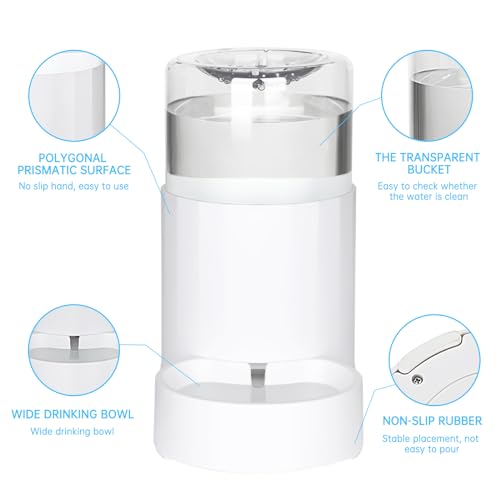 POLYGONAL PRISMATIC SURFACE

No slip hand, easy to use

THE TRANSPARENT BUCKET

Easy to check whether the water is clean

WIDE DRINKING BOWL

Wide drinking bowl

NON-SLIP RUBBER

Stable placement, not easy to pour