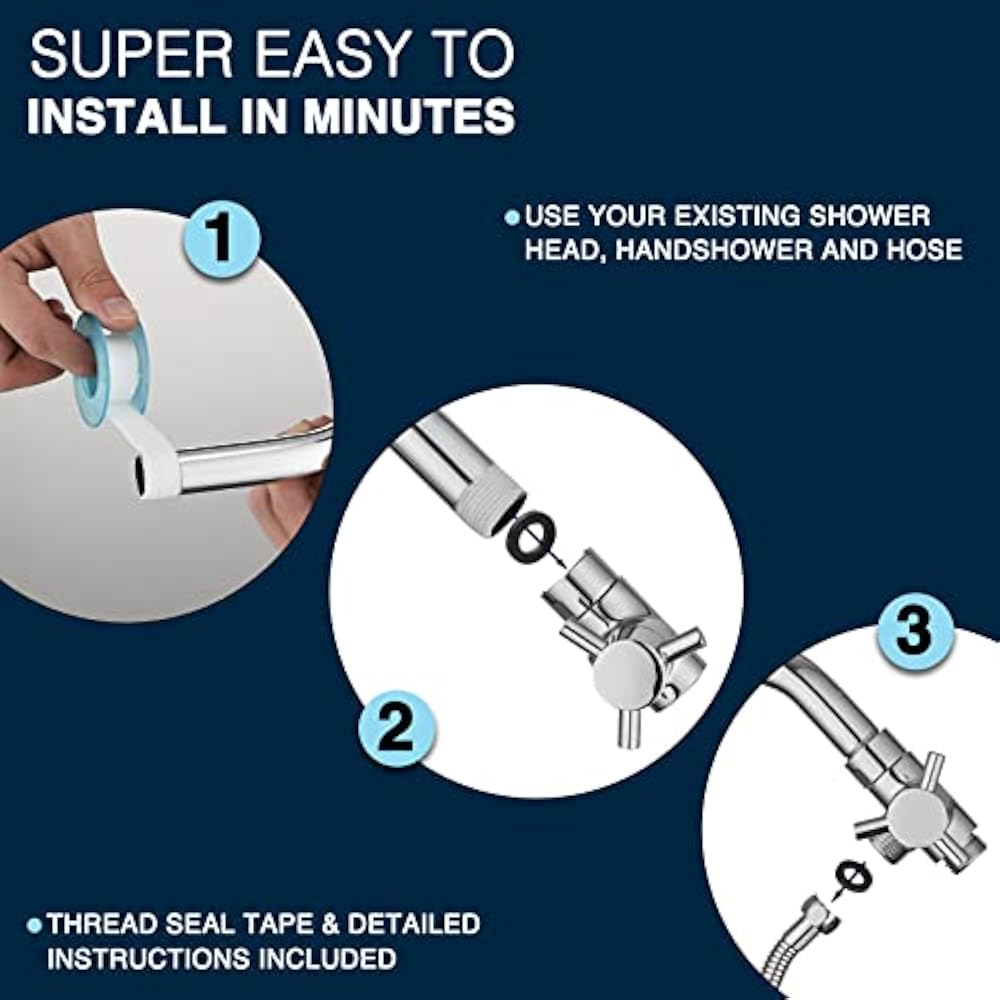 SUPER EASY TO
INSTALL IN MINUTES

1

USE YOUR EXISTING SHOWER HEAD, HANDSHOWER AND HOSE

2

3

THREAD SEAL TAPE & DETAILED INSTRUCTIONS INCLUDED