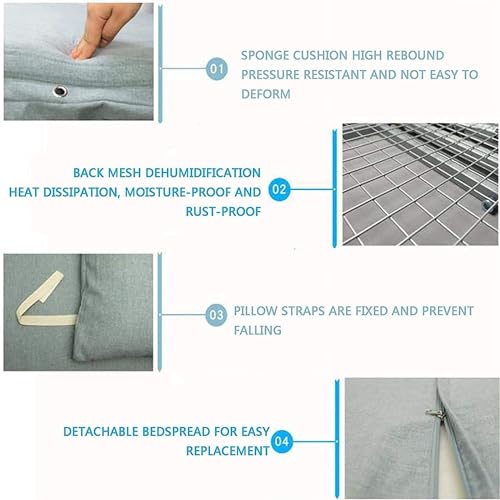 01

SPONGE CUSHION HIGH REBOUND PRESSURE RESISTANT AND NOT EASY TO DEFORM

BACK MESH DEHUMIDIFICATION HEAT DISSIPATION, MOISTURE-PROOF AND RUST-PROOF

02

03

PILLOW STRAPS ARE FIXED AND PREVENT FALLING

DETACHABLE BEDSPREAD FOR EASY REPLACEMENT

04