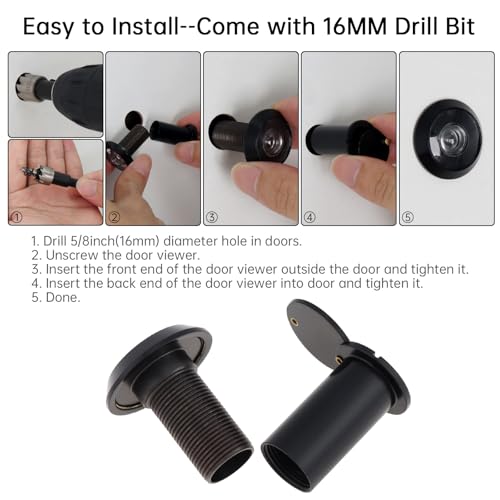 Easy to Install--Come with 16MM Drill Bit

①
②
③
④
⑤

1. Drill 5/8inch(16mm) diameter hole in doors.
2. Unscrew the door viewer.
3. Insert the front end of the door viewer outside the door and tighten it.
4. Insert the back end of the door viewer into door and tighten it.
5. Done.