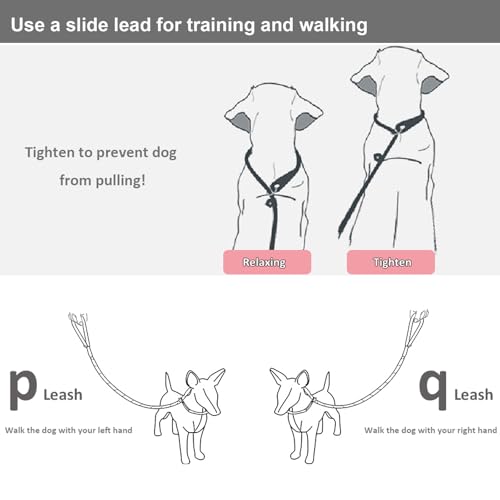 Use a slide lead for training and walking

Tighten to prevent dog from pulling!

Relaxing

Tighten

p Leash

Walk the dog with your left hand

q Leash

Walk the dog with your right hand