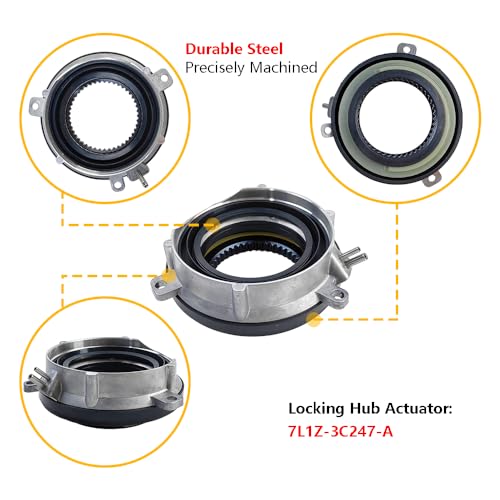 Durable Steel
Precisely Machined

Locking Hub Actuator:
7L1Z-3C247-A