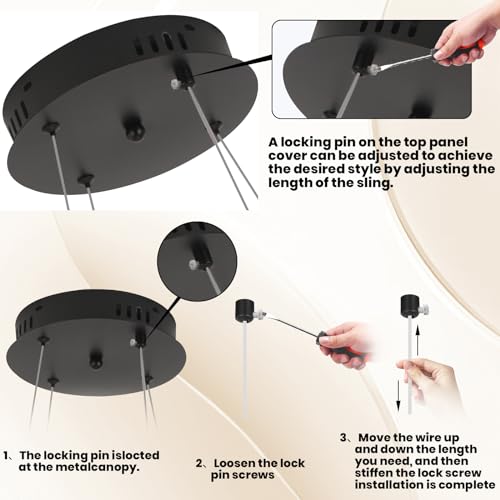 A locking pin on the top panel cover can be adjusted to achieve the desired style by adjusting the length of the sling.

1、The locking pin islocted at the metalcanopy.

2、Loosen the lock pin screws

3、Move the wire up and down the length you need, and then stiffen the lock screw installation is complete