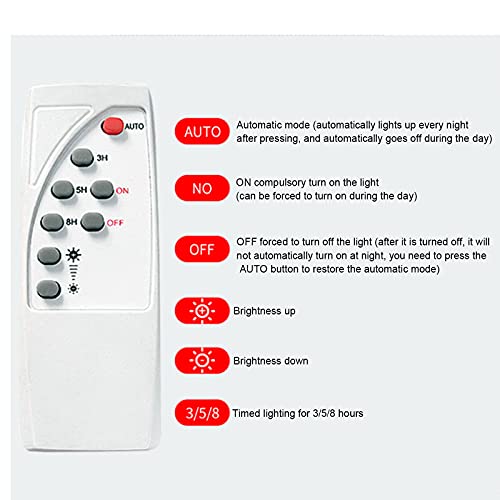 AUTO

3H

5H ON

8H OFF

AUTO Automatic mode (automatically lights up every night after pressing, and automatically goes off during the day)

NO ON compulsory turn on the light (can be forced to turn on during the day)

OFF OFF forced to turn off the light (after it is turned off, it will not automatically turn on at night, you need to press the AUTO button to restore the automatic mode)

Brightness up

Brightness down

3/5/8 Timed lighting for 3/5/8 hours