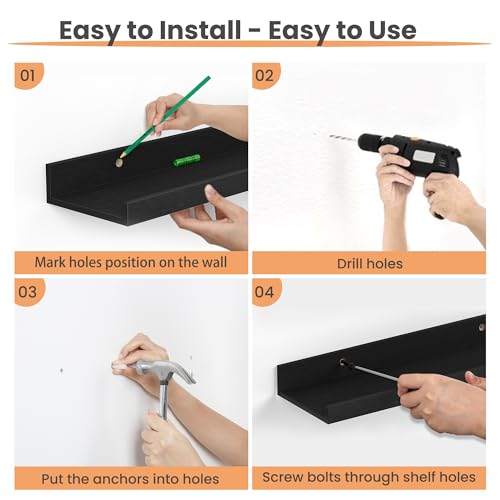 Easy to Install - Easy to Use

01

Mark holes position on the wall

02

Drill holes

03

Put the anchors into holes

04

Screw bolts through shelf holes