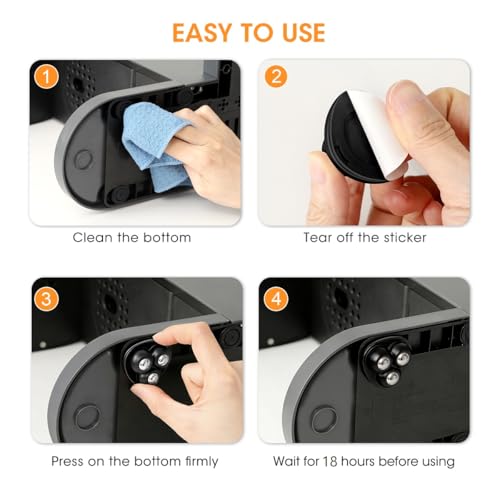 EASY TO USE

1
Clean the bottom

2
Tear off the sticker

3
Press on the bottom firmly

4
Wait for 18 hours before using