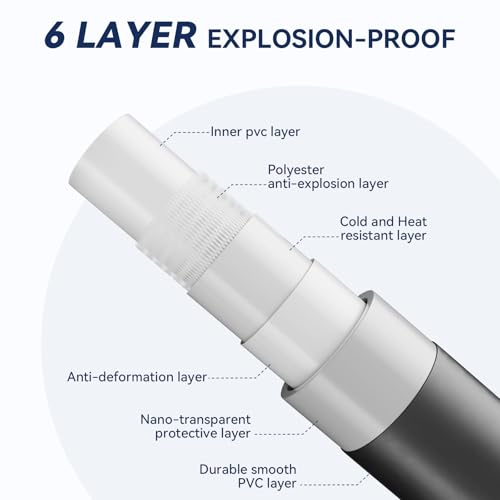 6 LAYER EXPLOSION-PROOF

Inner pvc layer

Polyester
anti-explosion layer

Cold and Heat
resistant layer

Anti-deformation layer

Nano-transparent
protective layer

Durable smooth
PVC layer