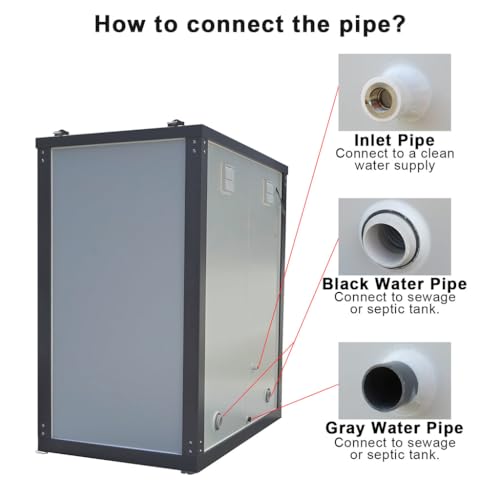 How to connect the pipe?

Inlet Pipe
Connect to a clean water supply

Black Water Pipe
Connect to sewage or septic tank.

Gray Water Pipe
Connect to sewage or septic tank.