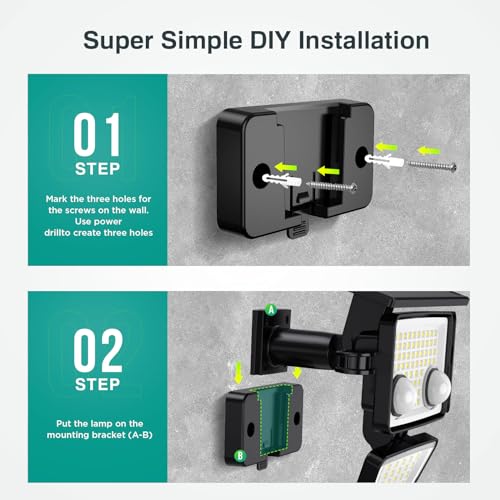 Super Simple DIY Installation

01
STEP

Mark the three holes for the screws on the wall. Use power drillto create three holes

02
STEP

Put the lamp on the mounting bracket (A-B)

A

B