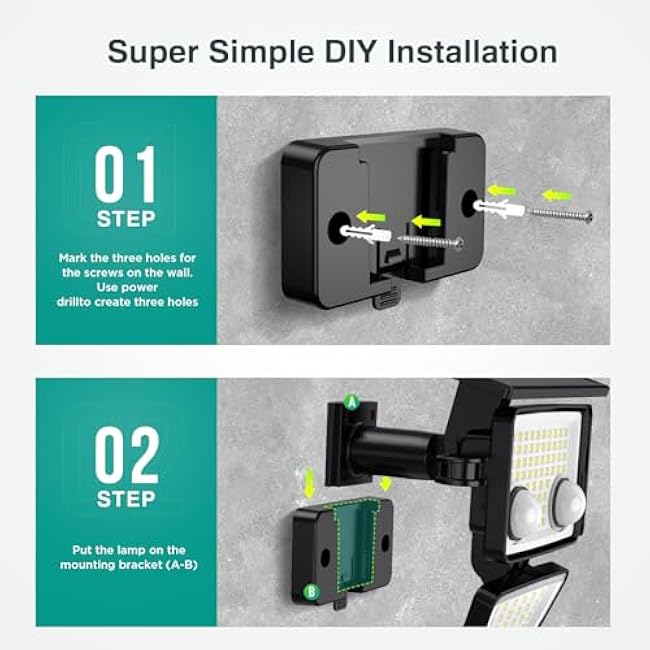 Super Simple DIY Installation

01
STEP

Mark the three holes for the screws on the wall. Use power drillto create three holes

02
STEP

Put the lamp on the mounting bracket (A-B)

A

B