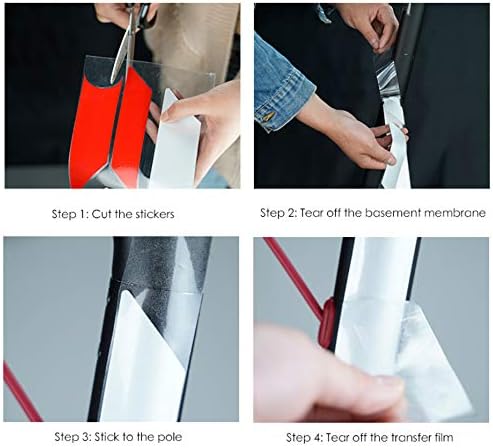 Step 1: Cut the stickers

Step 2: Tear off the basement membrane

Step 3: Stick to the pole

Step 4: Tear off the transfer film