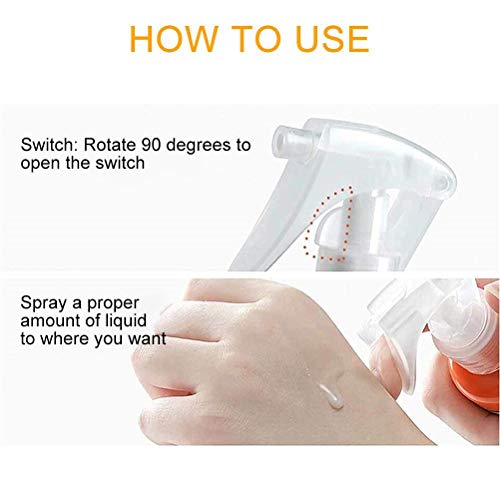 HOW TO USE

Switch: Rotate 90 degrees to open the switch

Spray a proper amount of liquid to where you want