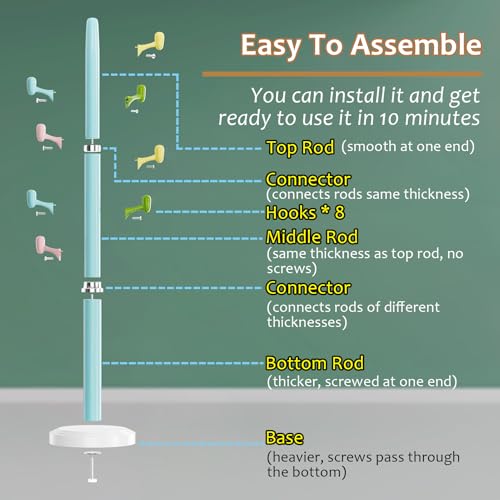 Easy To Assemble

You can install it and get ready to use it in 10 minutes

Top Rod (smooth at one end)

Connector
(connects rods same thickness)

Hooks * 8

Middle Rod
(same thickness as top rod, no screws)

Connector
(connects rods of different thicknesses)

Bottom Rod
(thicker, screwed at one end)

Base
(heavier, screws pass through the bottom)